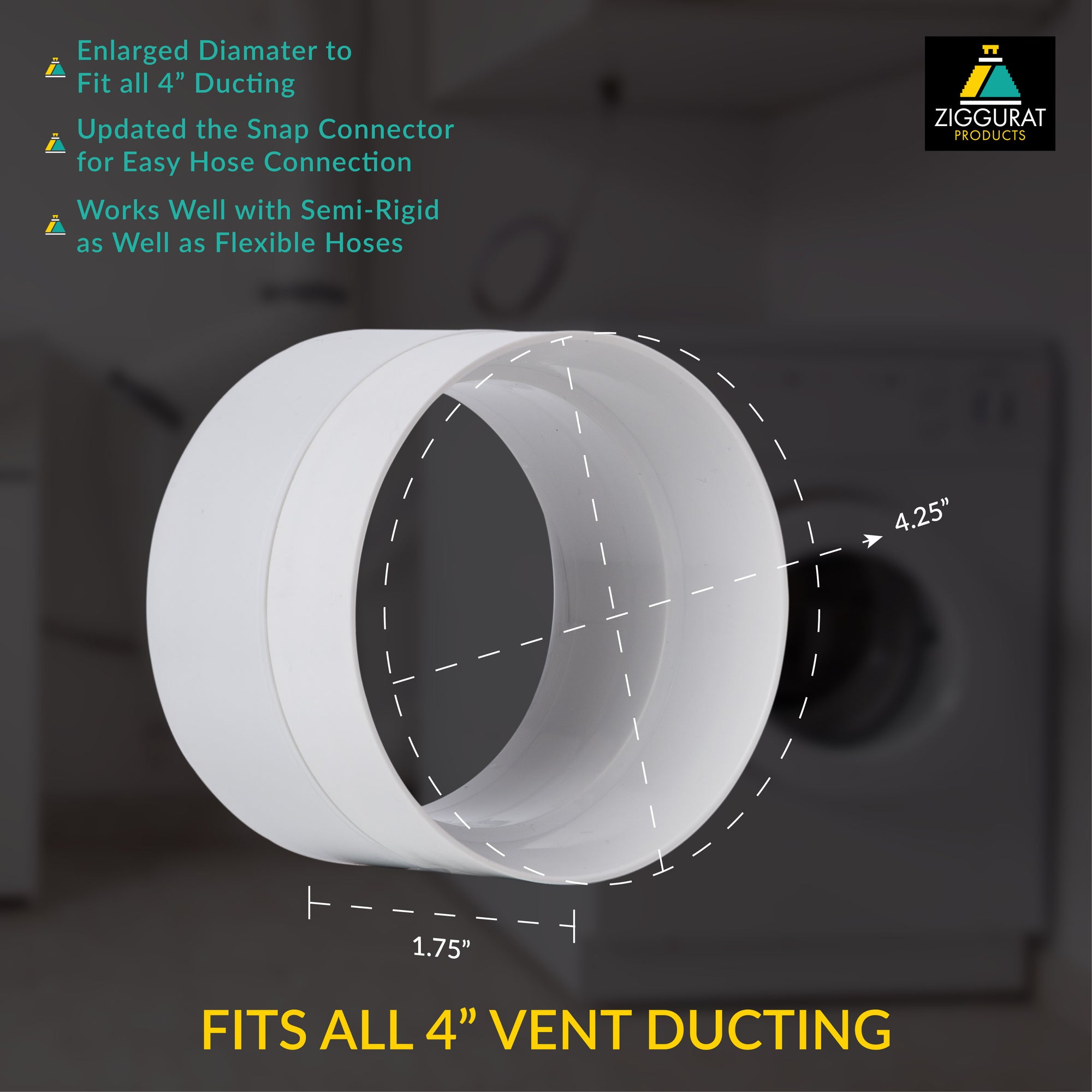 Enlarged Diamater to Fit all 4” Ducting

Updated the Snap Connector for Easy Hose Connection

Works Well with Semi-Rigid as Well as Flexible Hoses

ZIGGURAT
PRODUCTS

4.25”

1.75”

FITS ALL 4” VENT DUCTING